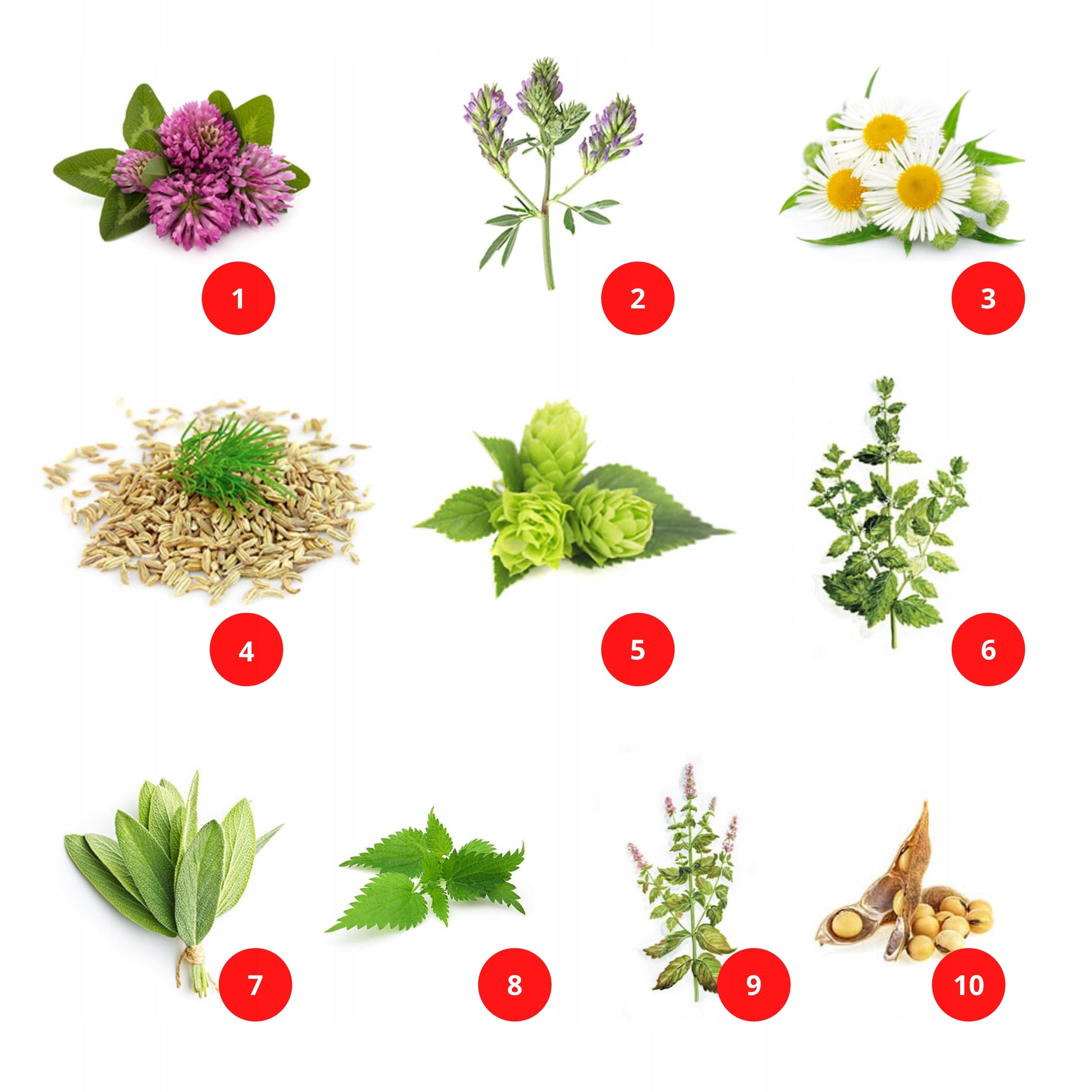 1

2

3

4

5

6

7

8

9

10